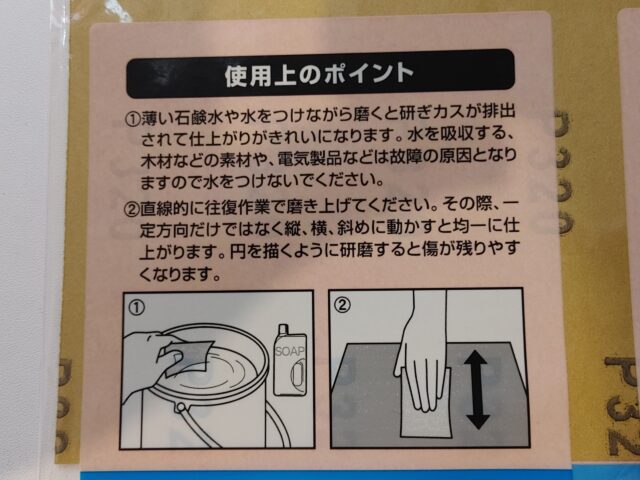 使用上のポイント

①薄い石鹸水や水をつけながら磨くと研ぎカスが排出されて仕上がりがきれいになります。水を吸収する、木材などの素材や、電気製品などは故障の原因となりますので水をつけないでください。

②直線的に往復作業で磨き上げてください。その際、一定方向だけではなく縦、横、斜めに動かすと均一に仕上がります。円を描くように研磨すると傷が残りやすくなります。

①

SOAP

②

P32